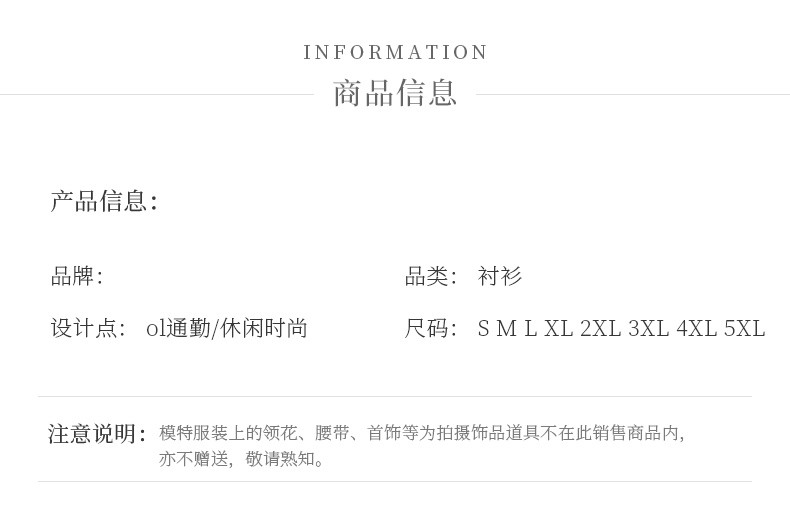 INFORMATION
商品信息

产品信息:

品牌:

品类: 衬衫

设计点: ol通勤/休闲时尚

尺码: S M L XL 2XL 3XL 4XL 5XL

注意说明: 模特服装上的领花、腰带、首饰等为拍摄饰品道具不在此销售商品内,亦不赠送,敬请熟知。