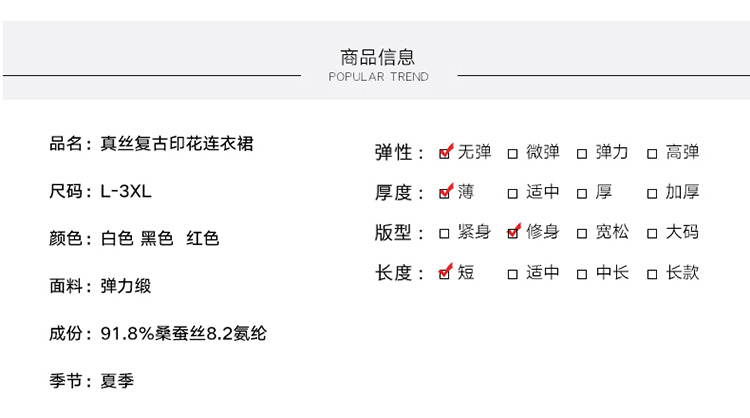 商品信息
POPULAR TREND

品名：真丝复古印花连衣裙

尺码：L-3XL

颜色：白色 黑色 红色

面料：弹力缎

成份：91.8%桑蚕丝8.2氨纶

季节：夏季

弹性：☑无弹 ☐微弹 ☐弹力 ☐高弹

厚度：☑薄 ☐适中 ☐厚 ☐加厚

版型：☐紧身 ☑修身 ☐宽松 ☐大码

长度：☑短 ☐适中 ☐中长 ☐长款